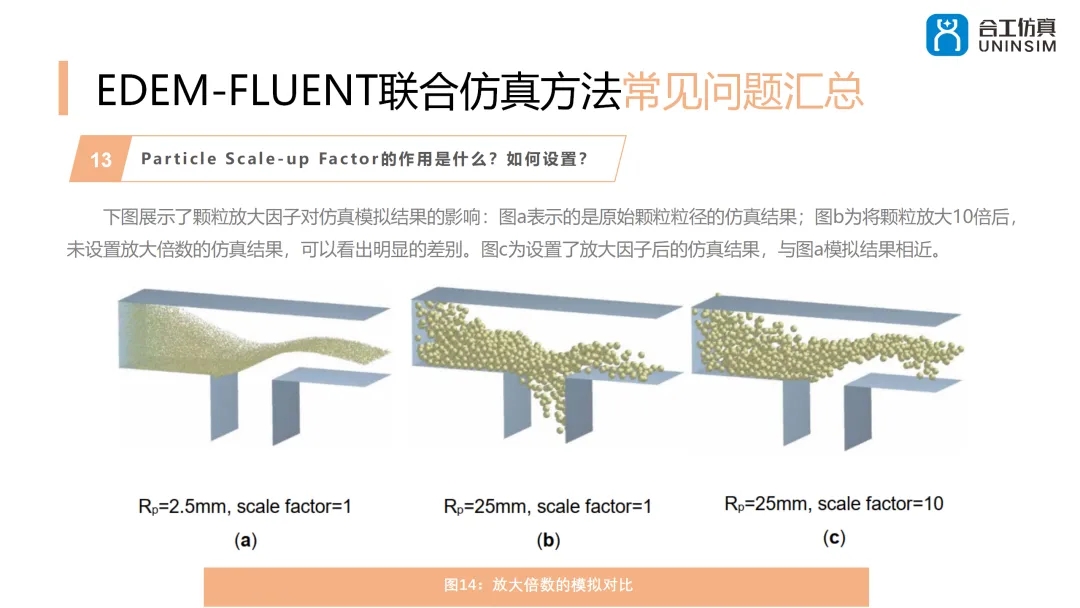 合工仿真
UNINSIM

EDEM-FLUENT联合仿真方法常见问题汇总

13 Particle Scale-up Factor的作用是什么？如何设置？

下图展示了颗粒放大因子对仿真模拟结果的影响：图a表示的是原始颗粒粒径的仿真结果；图b为将颗粒放大10倍后，未设置放大倍数的仿真结果，可以看出明显的差别。图c为设置了放大因子后的仿真结果，与图a模拟结果相近。

$R_p$=2.5mm, scale factor=1
(a)

$R_p$=25mm, scale factor=1
(b)

$R_p$=25mm, scale factor=10
(c)

图14：放大倍数的模拟对比